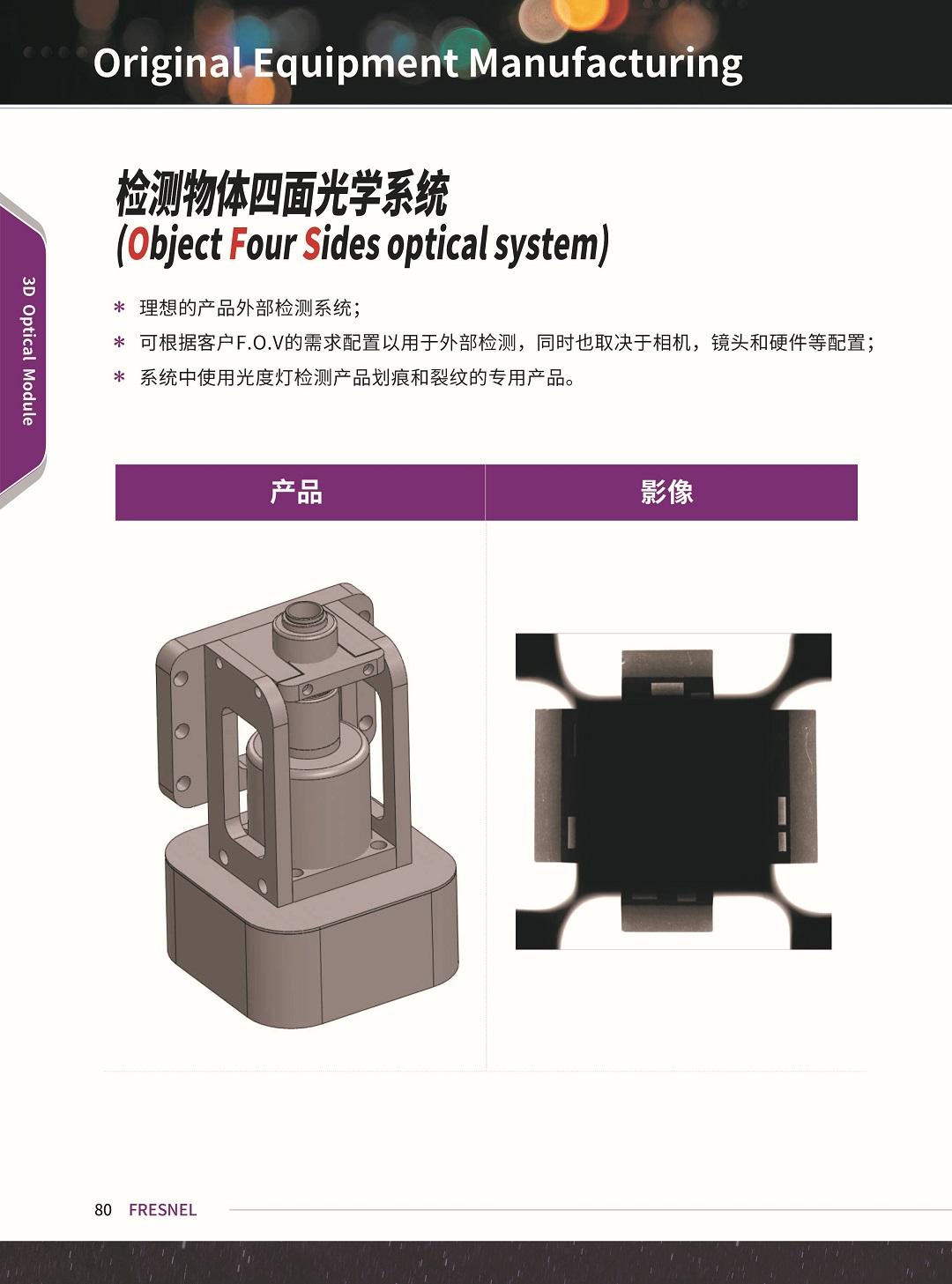 Original Equipment Manufacturing

3D Optical Module

检测物体四面光学系统
(Object Four Sides optical system)

* 理想的产品外部检测系统；
* 可根据客户F.O.V的需求配置以用于外部检测，同时也取决于相机，镜头和硬件等配置；
* 系统中使用光度灯检测产品划痕和裂纹的专用产品。

| 产品 | 影像 |
|---|---|
| | |

80 FRESNEL